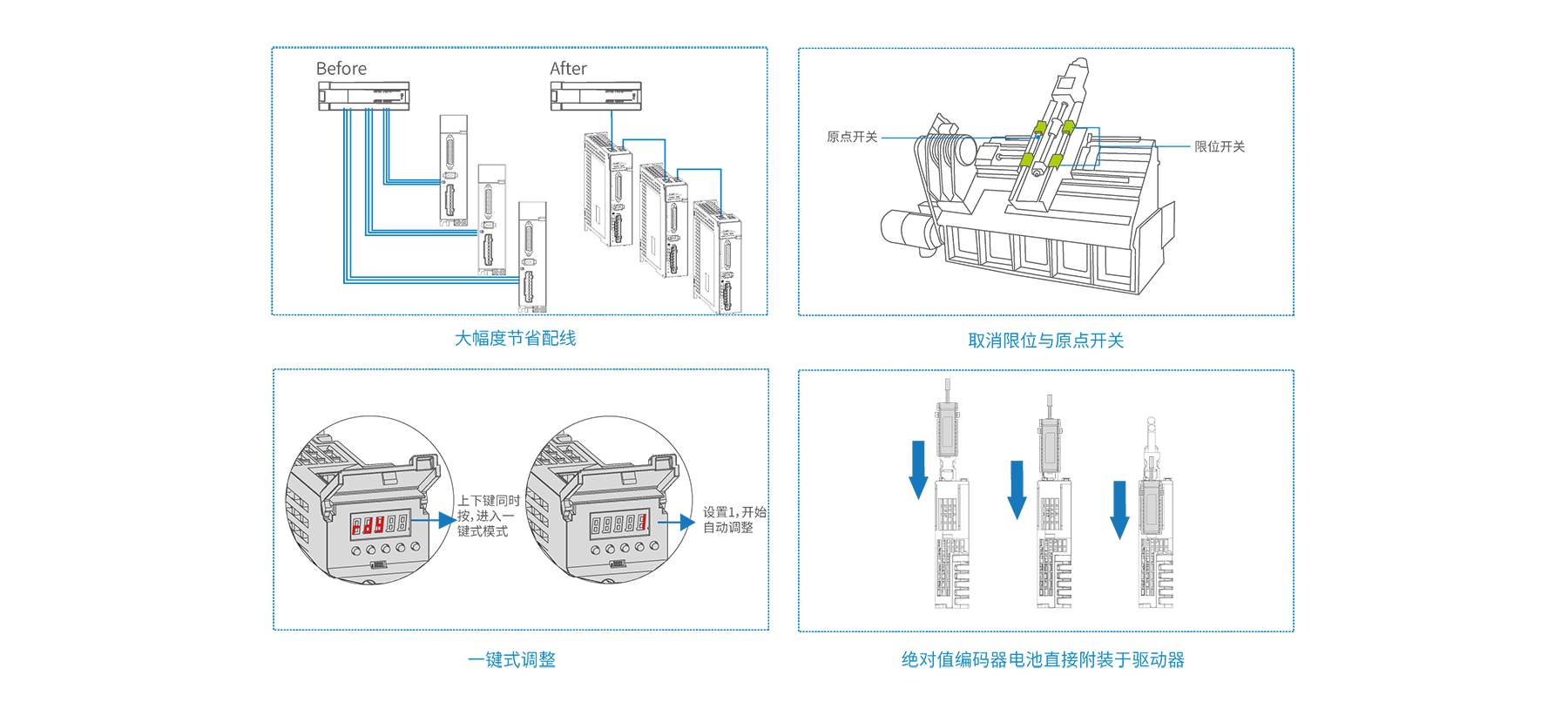 Before

After

大幅度节省配线

原点开关

限位开关

取消限位与原点开关

上下键同时按，进入一键式模式

设置1，开始自动调整

一键式调整

绝对值编码器电池直接附装于驱动器